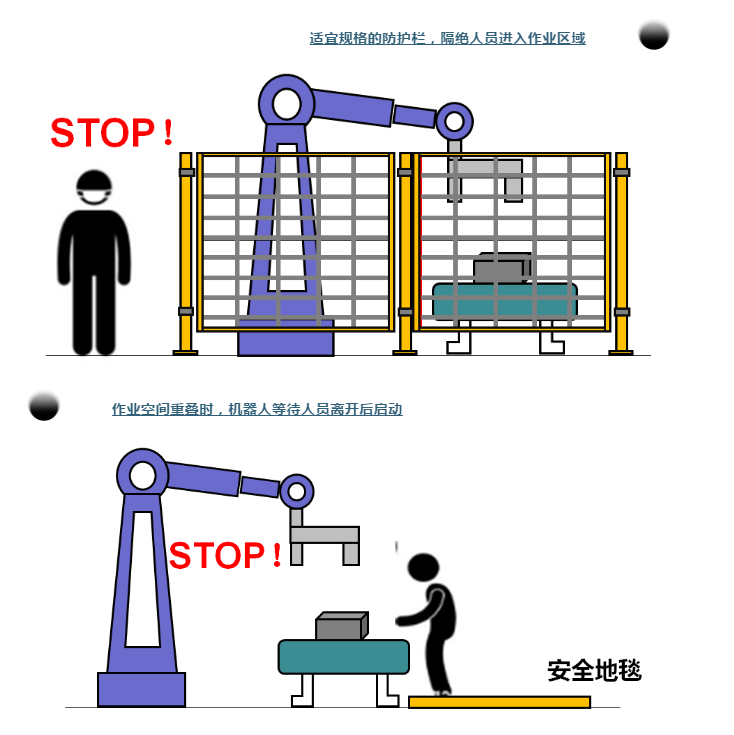 适宜规格的防护栏，隔绝人员进入作业区域

STOP！

作业空间重叠时，机器人等待人员离开后启动

STOP！

安全地毯